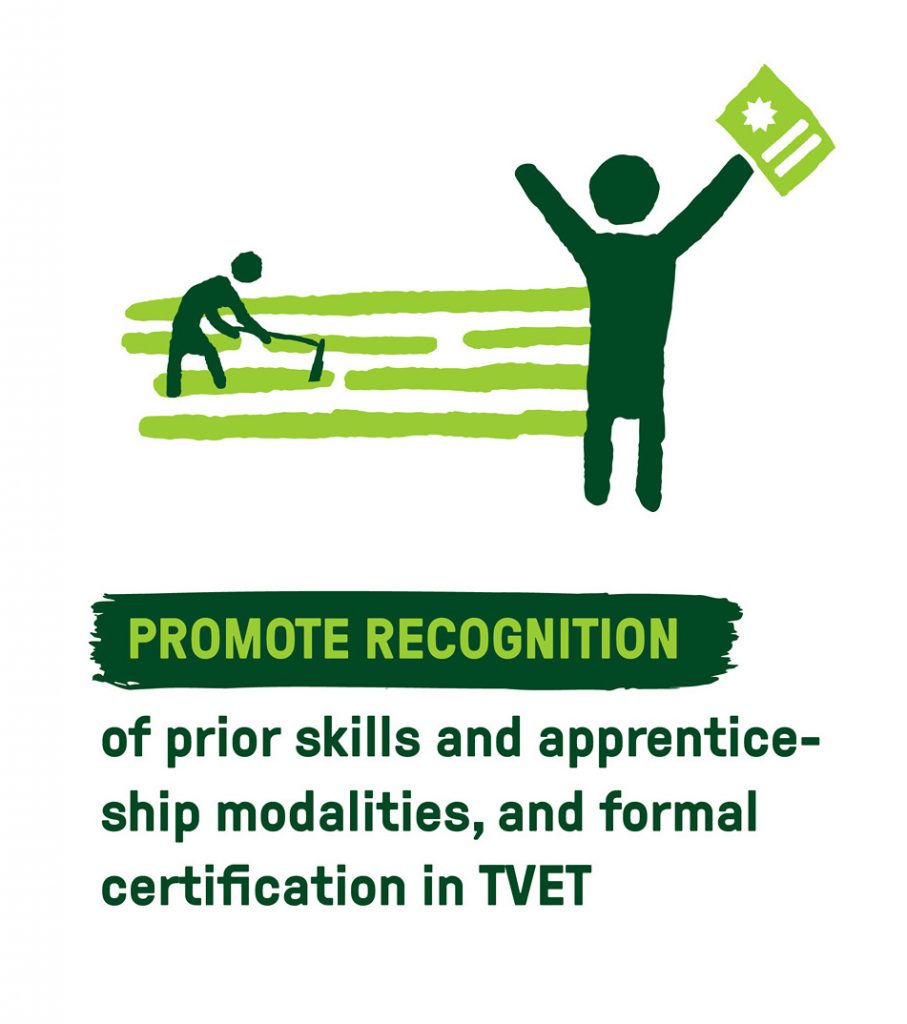 PROMOTE RECOGNITION

of prior skills and apprenticeship modalities, and formal certification in TVET