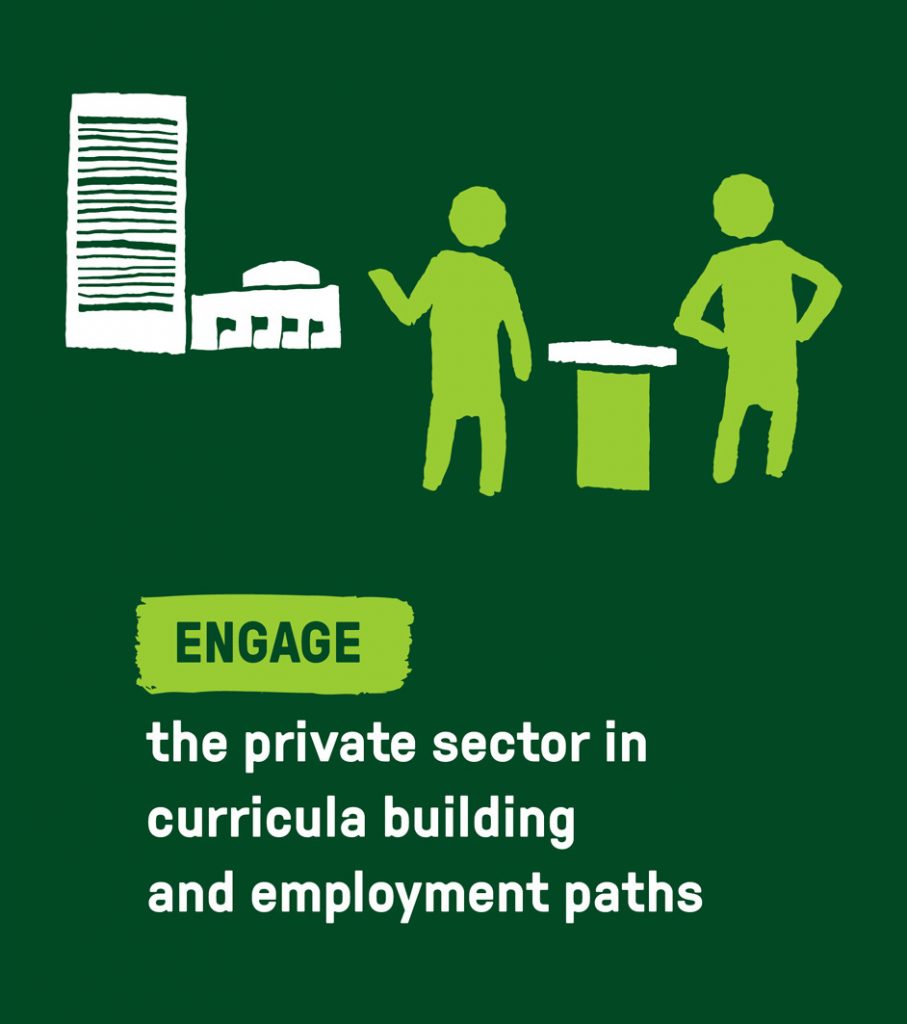 ENGAGE

the private sector in curricula building and employment paths