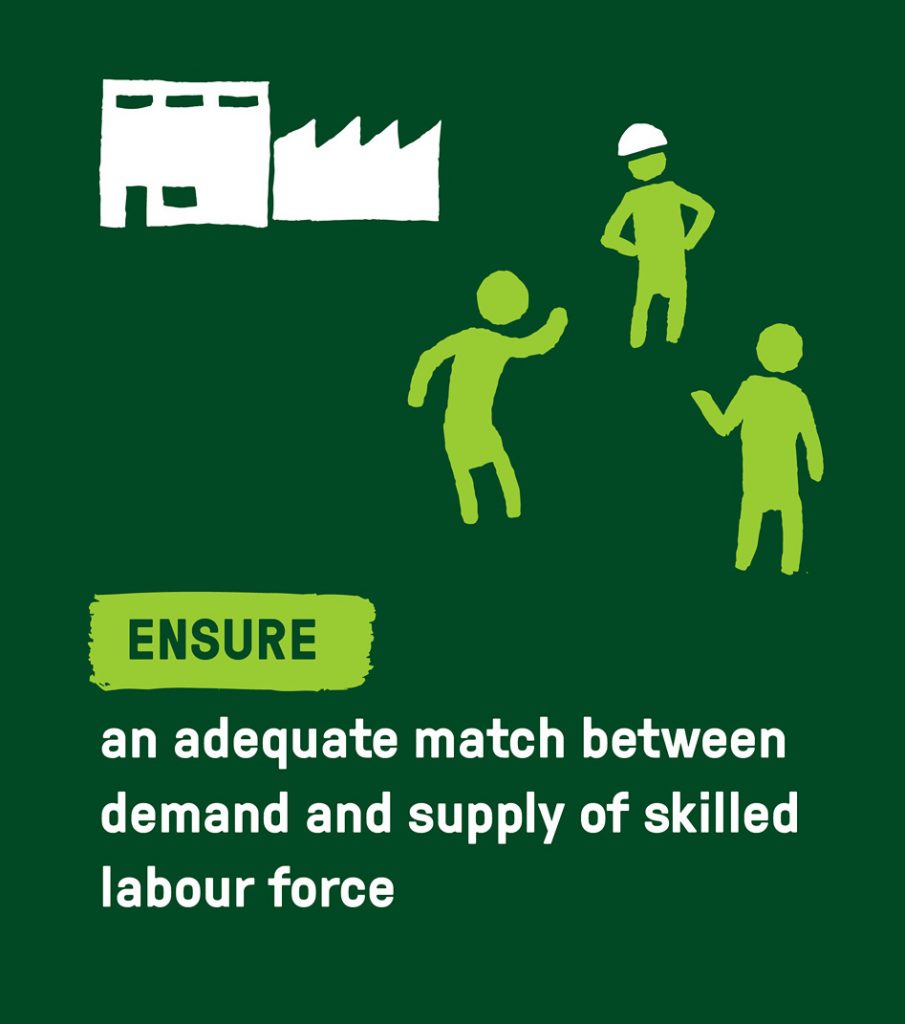 ENSURE

an adequate match between demand and supply of skilled labour force