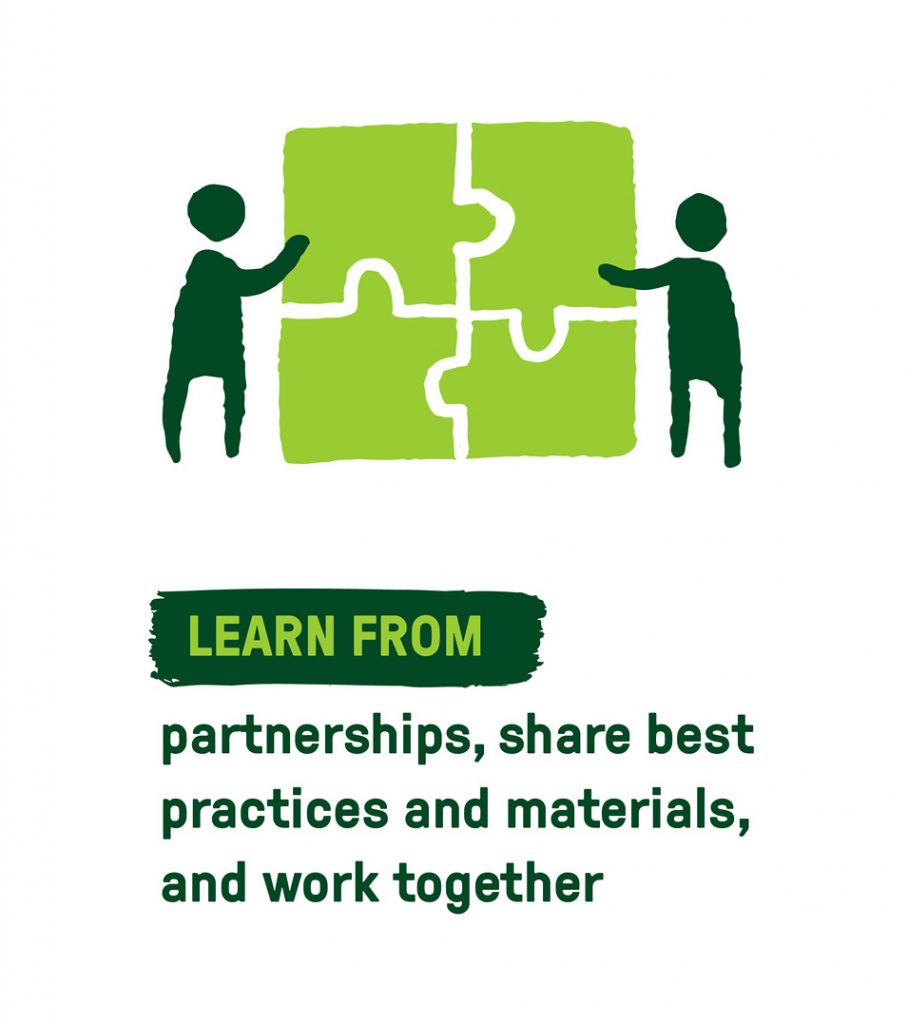 LEARN FROM

partnerships, share best practices and materials, and work together