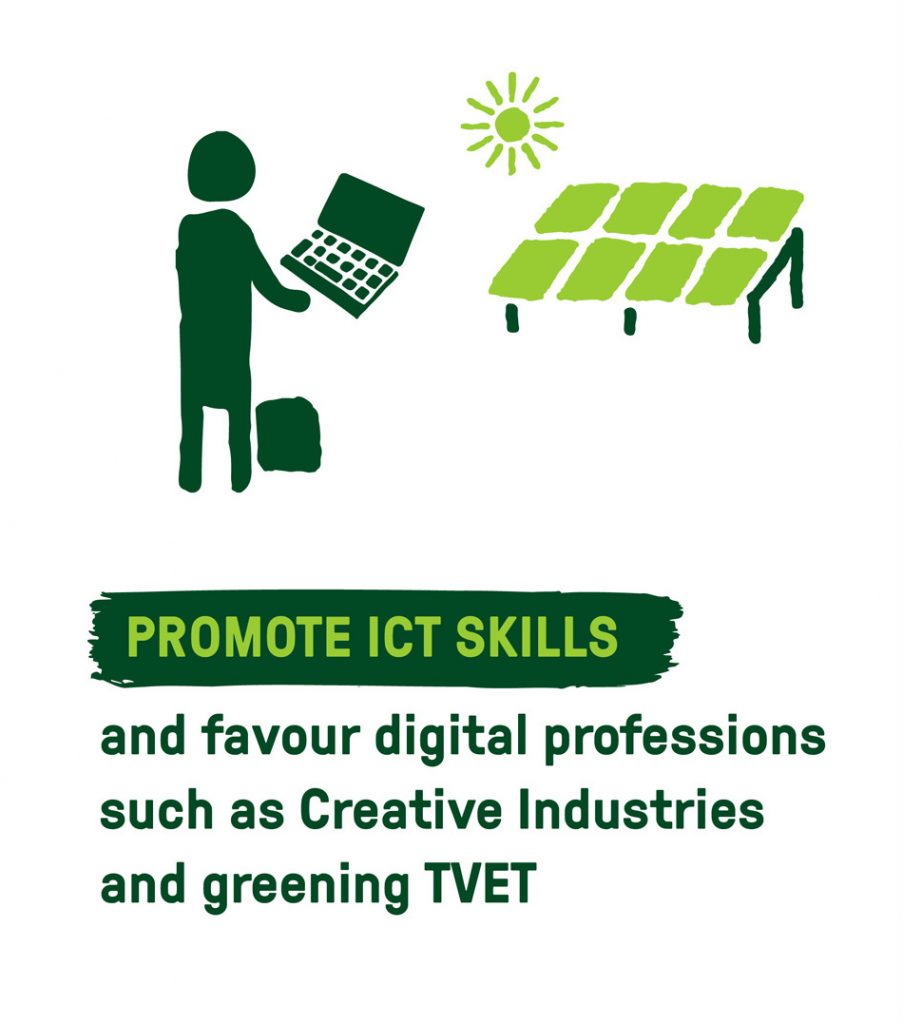 PROMOTE ICT SKILLS

and favour digital professions such as Creative Industries and greening TVET